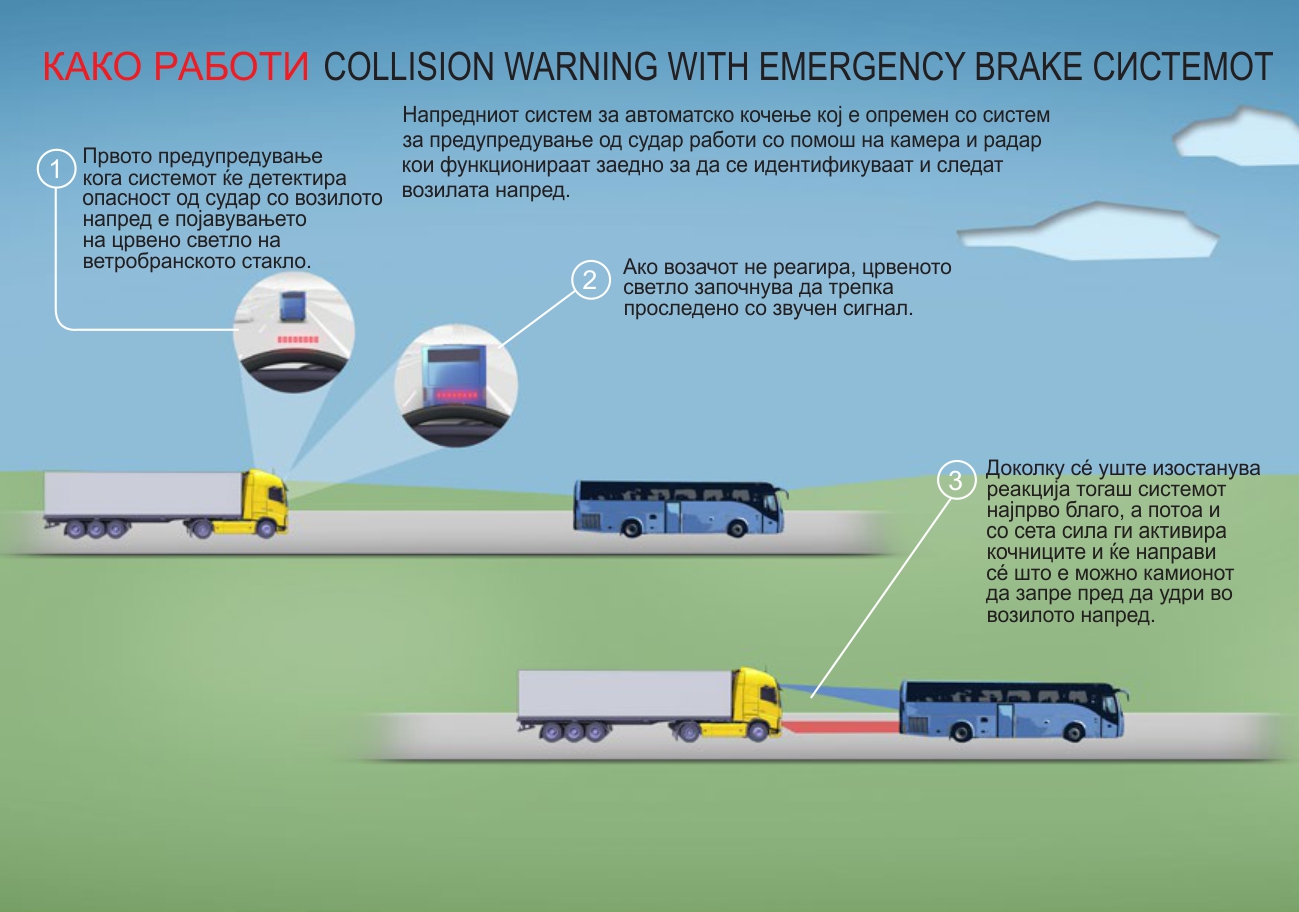 КАКО РАБОТИ COLLISION WARNING WITH EMERGENCY BRAKE СИСТЕМОТ

Напредниот систем за автоматско кочење кој е опремен со систем за предупредување од судар работи со помош на камера и радар кои функционираат заедно за да се идентификуваат и следат возилата напред.

1 Првото предупредување кога системот ќе детектира опасност од судар со возилото напред е појавувањето на црвено светло на ветробранското стакло.

2 Ако возачот не реагира, црвеното светло започнува да трепка проследено со звучен сигнал.

3 Доколку сé уште изостанува реакција тогаш системот најпрво благо, а потоа и со сета сила ги активира кочниците и ќе направи сé што е можно камионот да запре пред да удри во возилото напред.