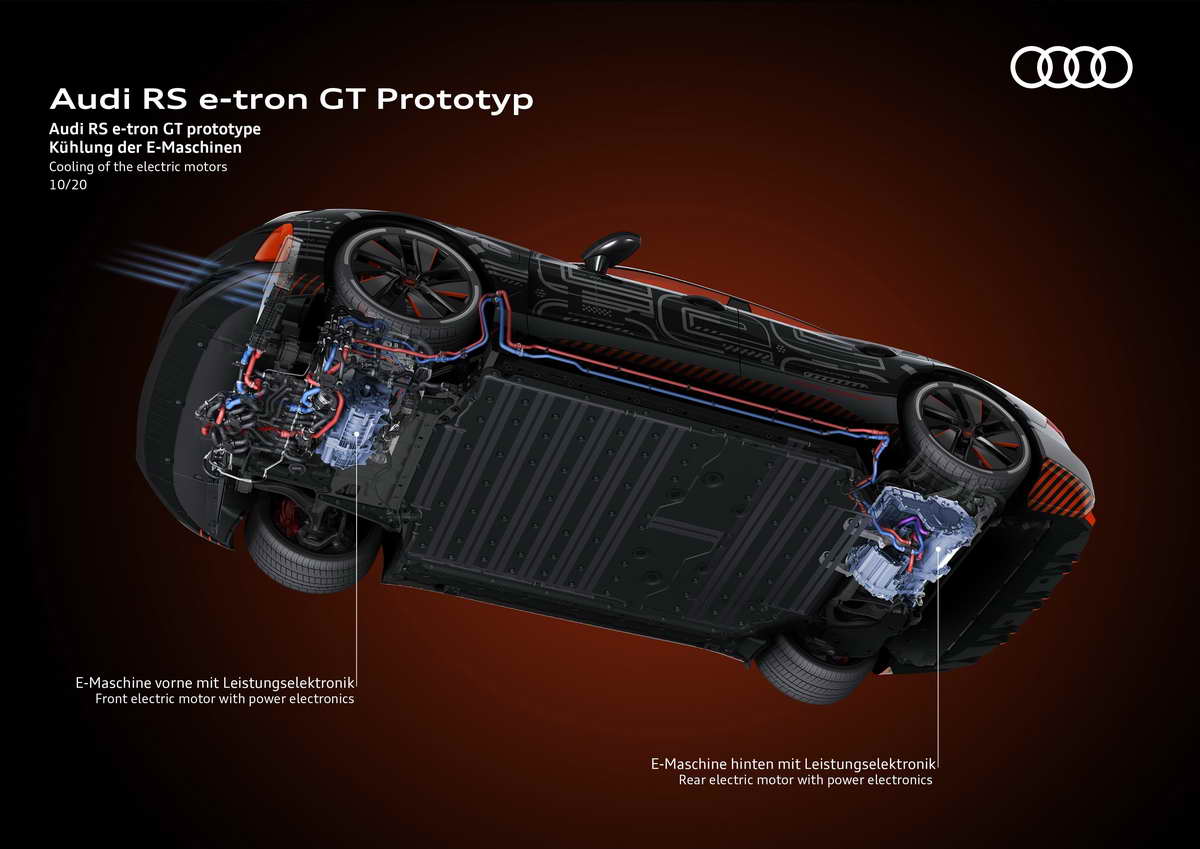 Audi RS e-tron GT Prototyp

Audi RS e-tron GT prototype
Kühlung der E-Maschinen
Cooling of the electric motors
10/20

E-Maschine vorne mit Leistungselektronik
Front electric motor with power electronics

E-Maschine hinten mit Leistungselektronik
Rear electric motor with power electronics