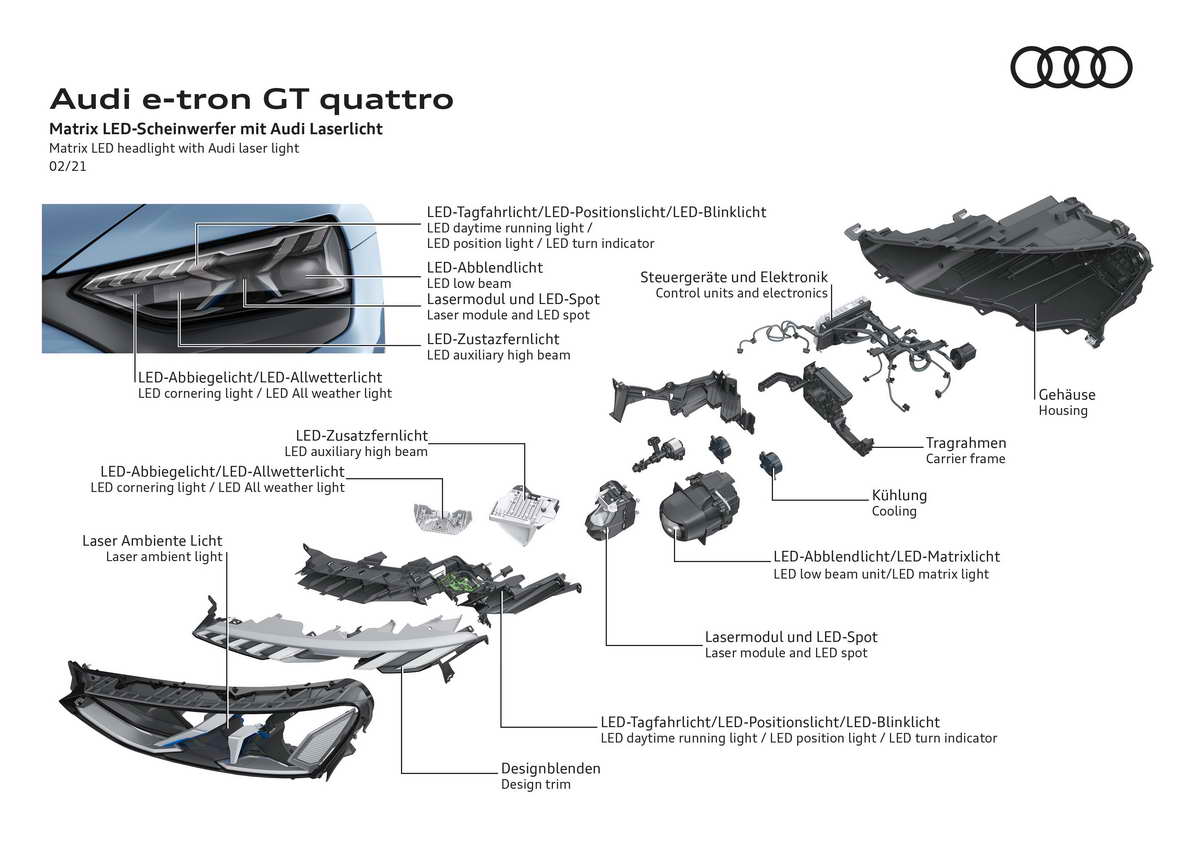 Audi e-tron GT quattro
Matrix LED-Scheinwerfer mit Audi Laserlicht
Matrix LED headlight with Audi laser light
02/21

LED-Tagfahrlicht/LED-Positionslicht/LED-Blinklicht
LED daytime running light /
LED position light / LED turn indicator

LED-Abblendlicht
LED low beam

Lasermodul und LED-Spot
Laser module and LED spot

LED-Zustazfernlicht
LED auxiliary high beam

LED-Abbiegelicht/LED-Allwetterlicht
LED cornering light / LED All weather light

Steuergeräte und Elektronik
Control units and electronics

Gehäuse
Housing

Tragrahmen
Carrier frame

Kühlung
Cooling

LED-Zusatzfernlicht
LED auxiliary high beam

LED-Abbiegelicht/LED-Allwetterlicht
LED cornering light / LED All weather light

Laser Ambiente Licht
Laser ambient light

LED-Abblendlicht/LED-Matrixlicht
LED low beam unit/LED matrix light

Lasermodul und LED-Spot
Laser module and LED spot

LED-Tagfahrlicht/LED-Positionslicht/LED-Blinklicht
LED daytime running light / LED position light / LED turn indicator

Designblenden
Design trim